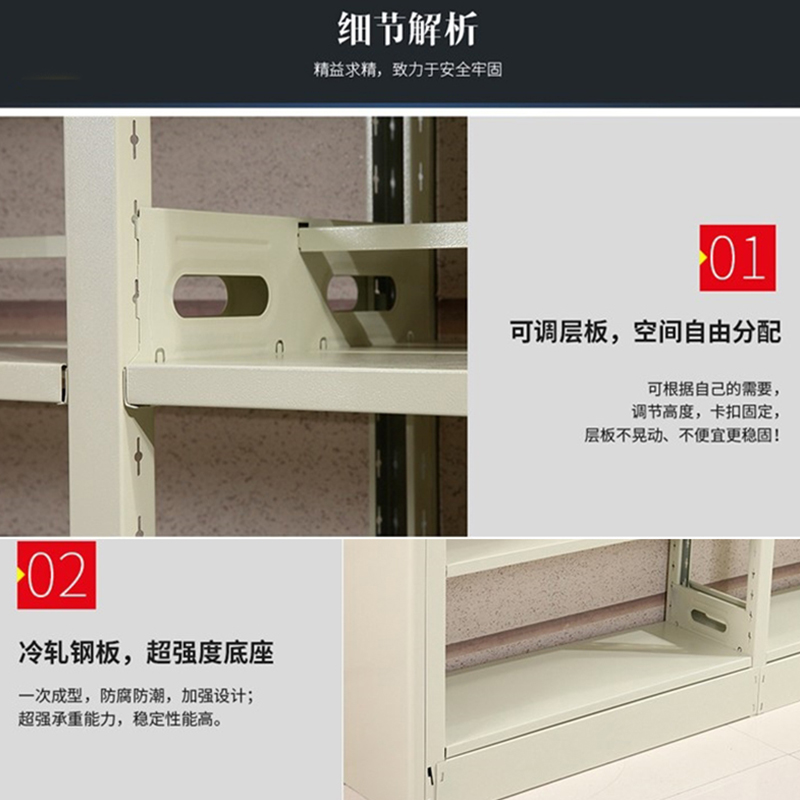 细节解析

精益求精，致力于安全牢固

01

可调层板，空间自由分配

可根据自己的需要，
调节高度，卡扣固定，
层板不晃动、不便宜更稳固！

02

冷轧钢板，超强度底座

一次成型，防腐防潮，加强设计；
超强承重能力，稳定性能高。